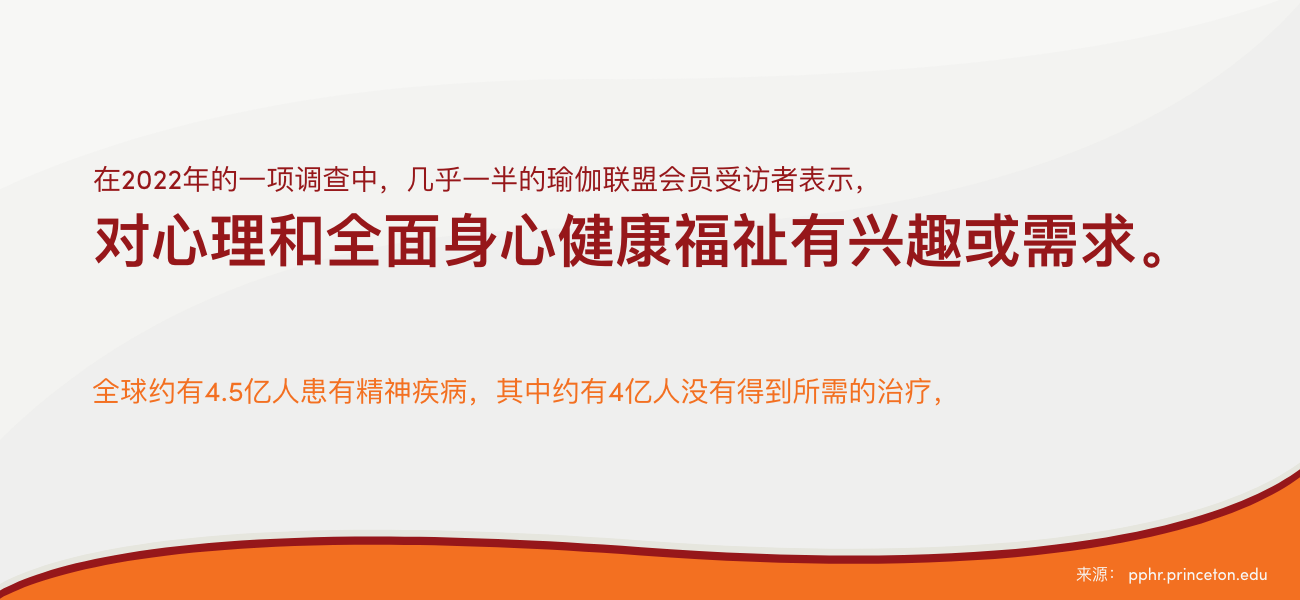 在2022年的一项调查中，几乎一半的瑜伽联盟会员受访者表示，

对心理和全面身心健康福祉有兴趣或需求。

全球约有4.5亿人患有精神疾病，其中约有4亿人没有得到所需的治疗，

来源： pphr.princeton.edu