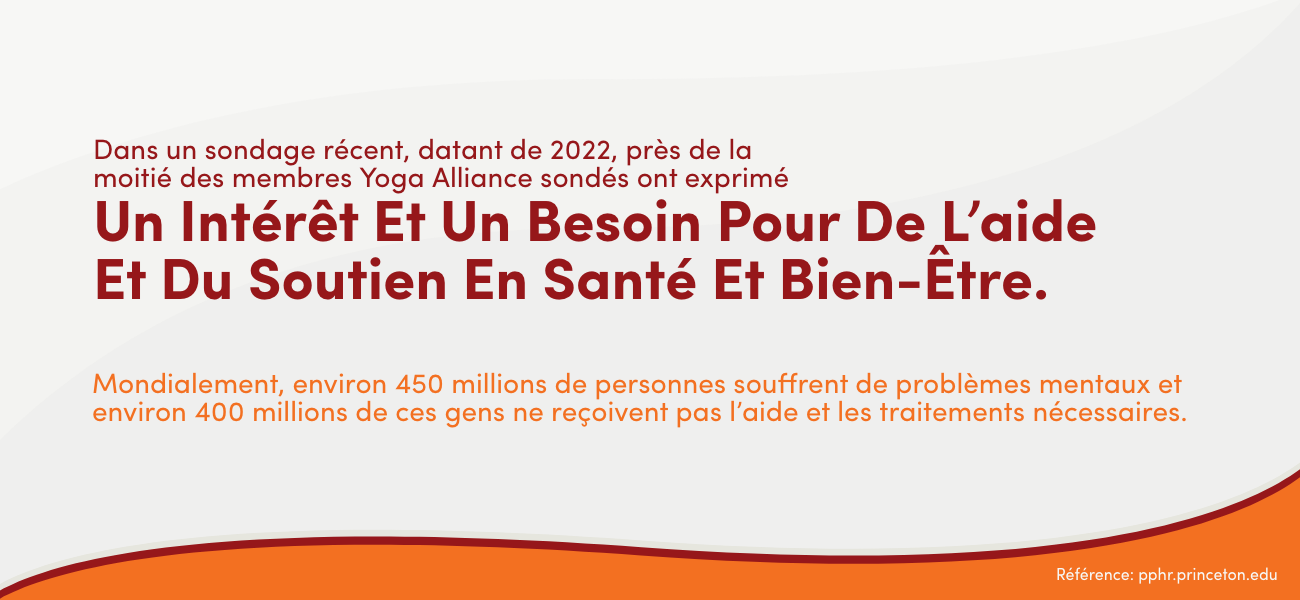 Dans un sondage récent, datant de 2022, près de la moitié des membres Yoga Alliance sondés ont exprimé

Un Intérêt Et Un Besoin Pour De L'aide Et Du Soutien En Santé Et Bien-Être.

Mondialement, environ 450 millions de personnes souffrent de problèmes mentaux et environ 400 millions de ces gens ne reçoivent pas l'aide et les traitements nécessaires.

Référence: pphr.princeton.edu